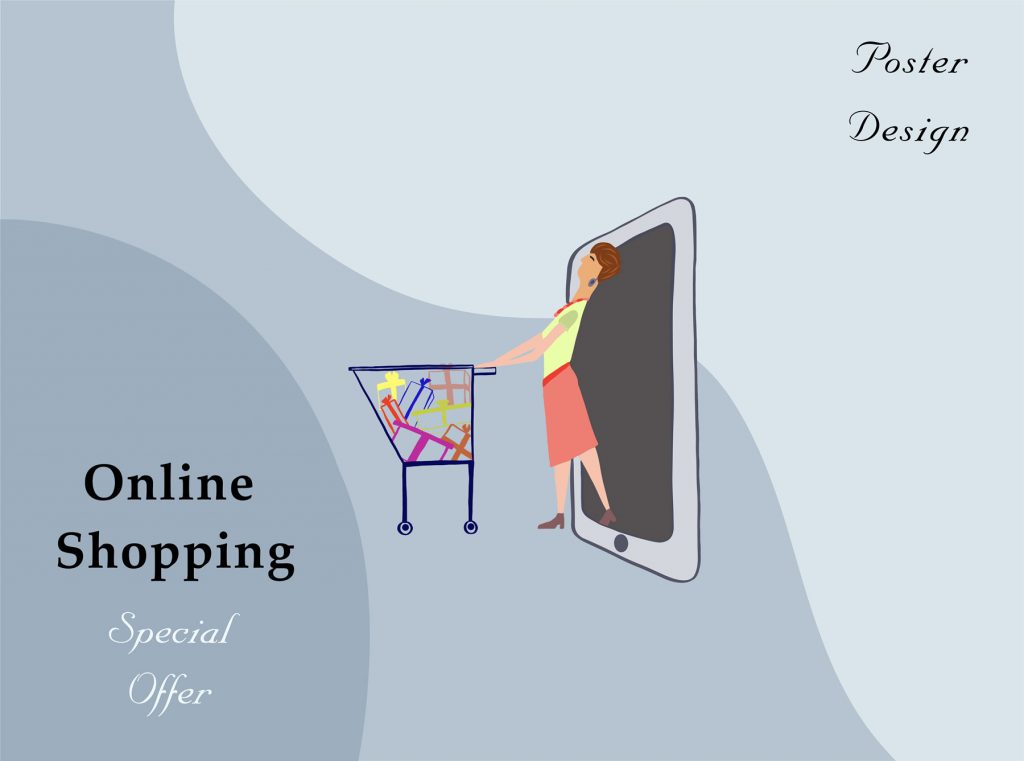 Poster Design

Online Shopping

Special Offer